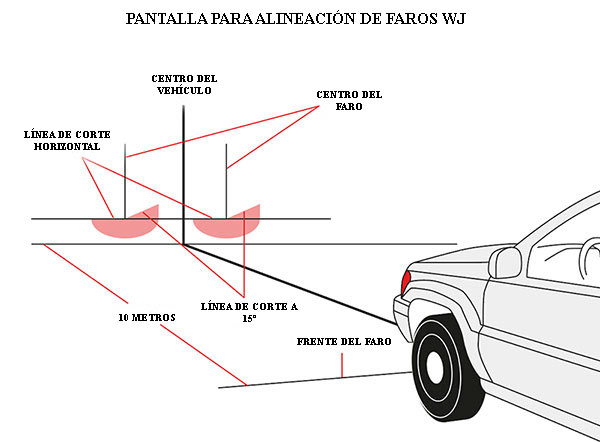 PANTALLA PARA ALINEACIÓN DE FAROS WJ

CENTRO DEL VEHÍCULO

CENTRO DEL FARO

LÍNEA DE CORTE HORIZONTAL

10 METROS

LÍNEA DE CORTE A 15°

FRENTE DEL FARO