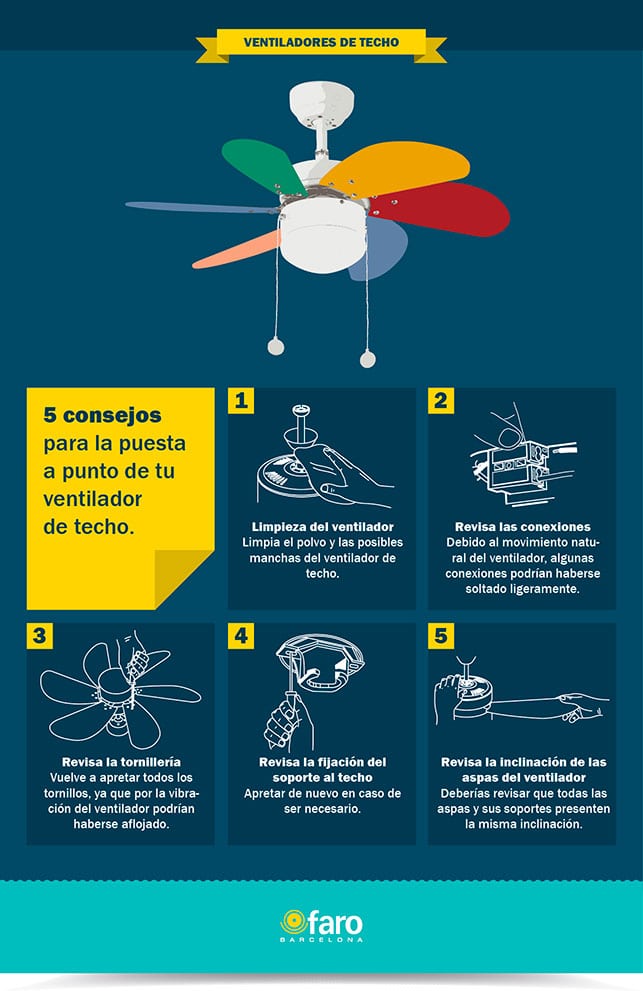 VENTILADORES DE TECHO

5 consejos para la puesta a punto de tu ventilador de techo.

1
Limpieza del ventilador
Limpia el polvo y las posibles manchas del ventilador de techo.

2
Revisa las conexiones
Debido al movimiento natural del ventilador, algunas conexiones podrían haberse soltado ligeramente.

3
Revisa la tornillería
Vuelve a apretar todos los tornillos, ya que por la vibración del ventilador podrían haberse aflojado.

4
Revisa la fijación del soporte al techo
Apretar de nuevo en caso de ser necesario.

5
Revisa la inclinación de las aspas del ventilador
Deberías revisar que todas las aspas y sus soportes presenten la misma inclinación.

faro
BARCELONA